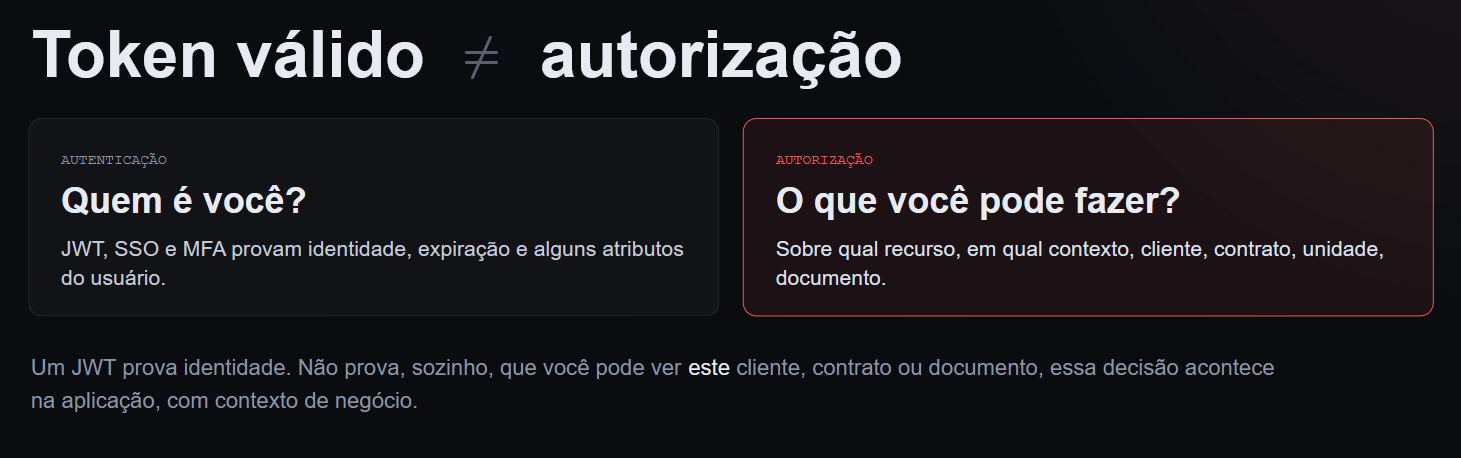 Token válido $\neq$ autorização

AUTENTICAÇÃO

Quem é você?

JWT, SSO e MFA provam identidade, expiração e alguns atributos do usuário.

AUTORIZAÇÃO

O que você pode fazer?

Sobre qual recurso, em qual contexto, cliente, contrato, unidade, documento.

Um JWT prova identidade. Não prova, sozinho, que você pode ver este cliente, contrato ou documento, essa decisão acontece na aplicação, com contexto de negócio.